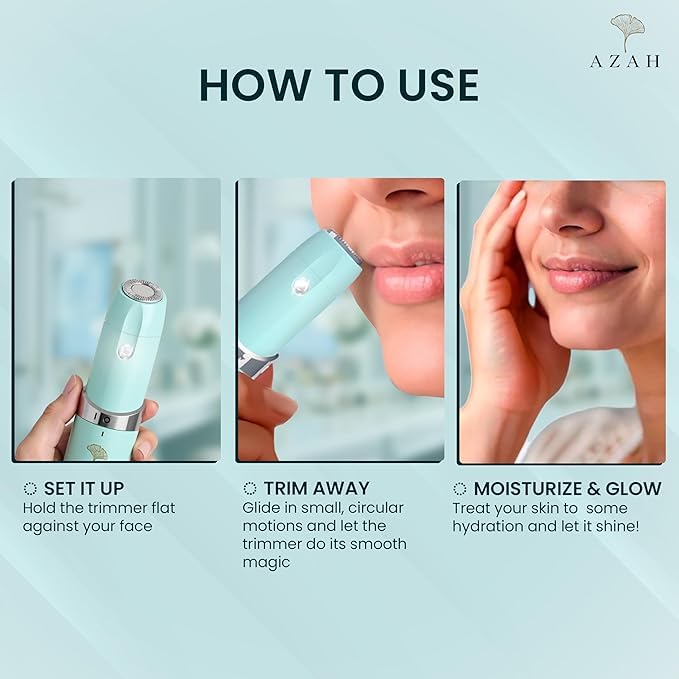 AZAH

HOW TO USE

SET IT UP
Hold the trimmer flat against your face

TRIM AWAY
Glide in small, circular motions and let the trimmer do its smooth magic

MOISTURIZE & GLOW
Treat your skin to some hydration and let it shine!