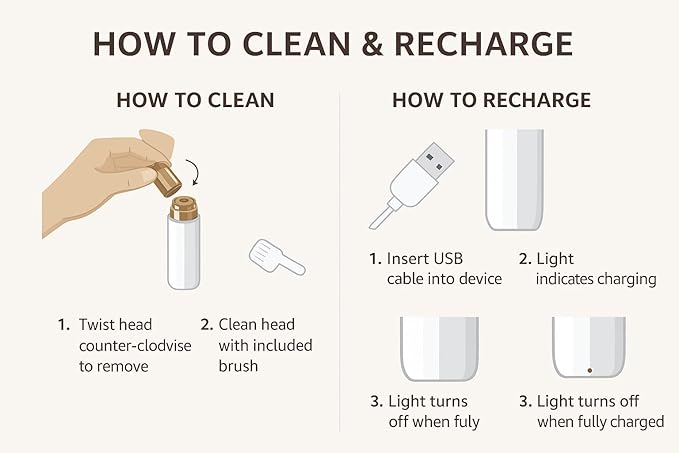 HOW TO CLEAN & RECHARGE

HOW TO CLEAN

1. Twist head counter-clodvise to remove

2. Clean head with included brush

HOW TO RECHARGE

1. Insert USB cable into device

2. Light indicates charging

3. Light turns off when fuly

3. Light turns off when fully charged